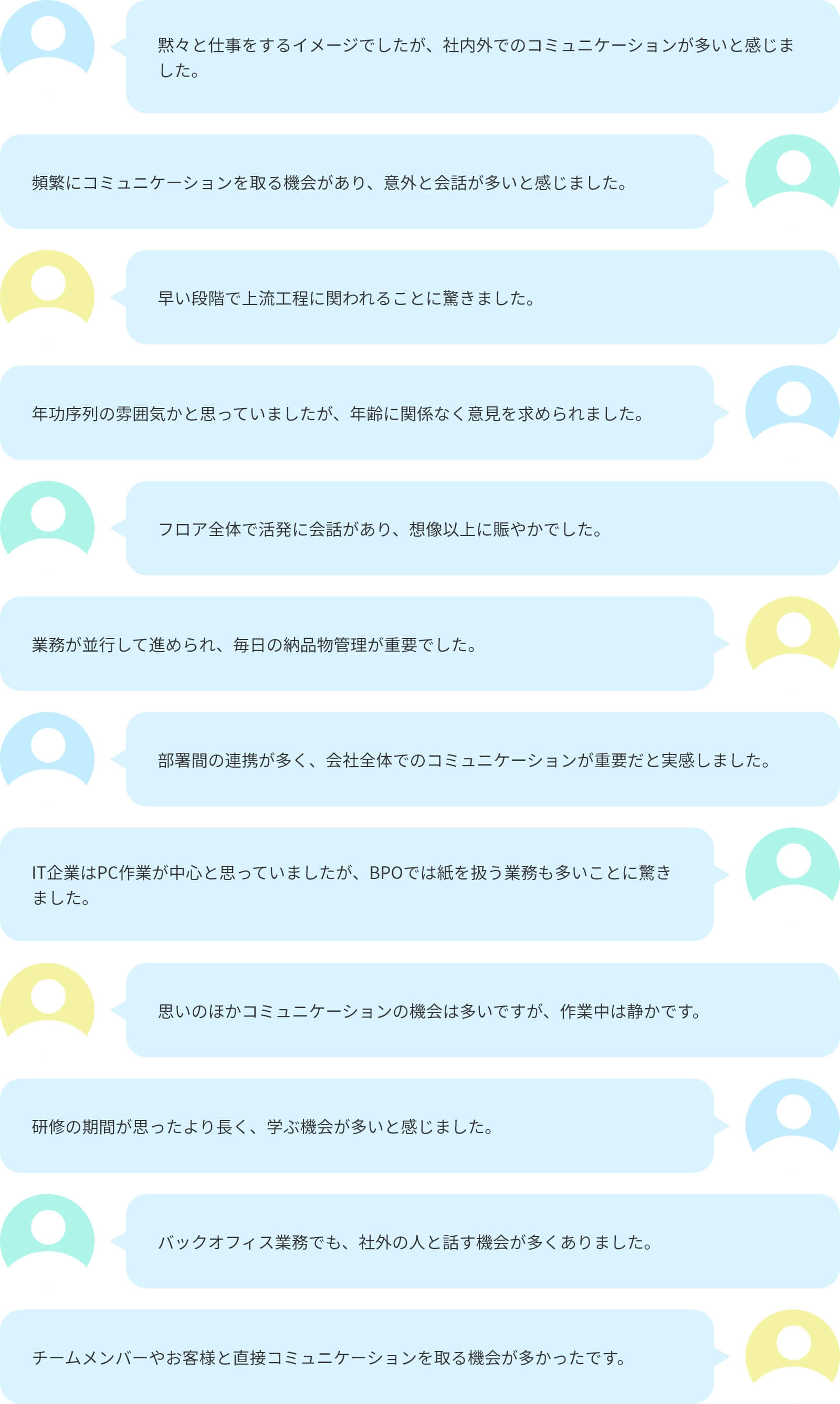 黙々と仕事をするイメージでしたが、社内外でのコミュニケーションが多いと感じました。

頻繁にコミュニケーションを取る機会があり、意外と会話が多いと感じました。

早い段階で上流工程に関われることに驚きました。

年功序列の雰囲気かと思っていましたが、年齢に関係なく意見を求められました。

フロア全体で活発に会話があり、想像以上に賑やかでした。

業務が並行して進められ、毎日の納品物管理が重要でした。

部署間の連携が多く、会社全体でのコミュニケーションが重要だと実感しました。

IT企業はPC作業が中心と思っていましたが、BPOでは紙を扱う業務も多いことに驚きました。

思いのほかコミュニケーションの機会は多いですが、作業中は静かです。

研修の期間が思ったより長く、学ぶ機会が多いと感じました。

バックオフィス業務でも、社外の人と話す機会が多くありました。

チームメンバーやお客様と直接コミュニケーションを取る機会が多かったです。